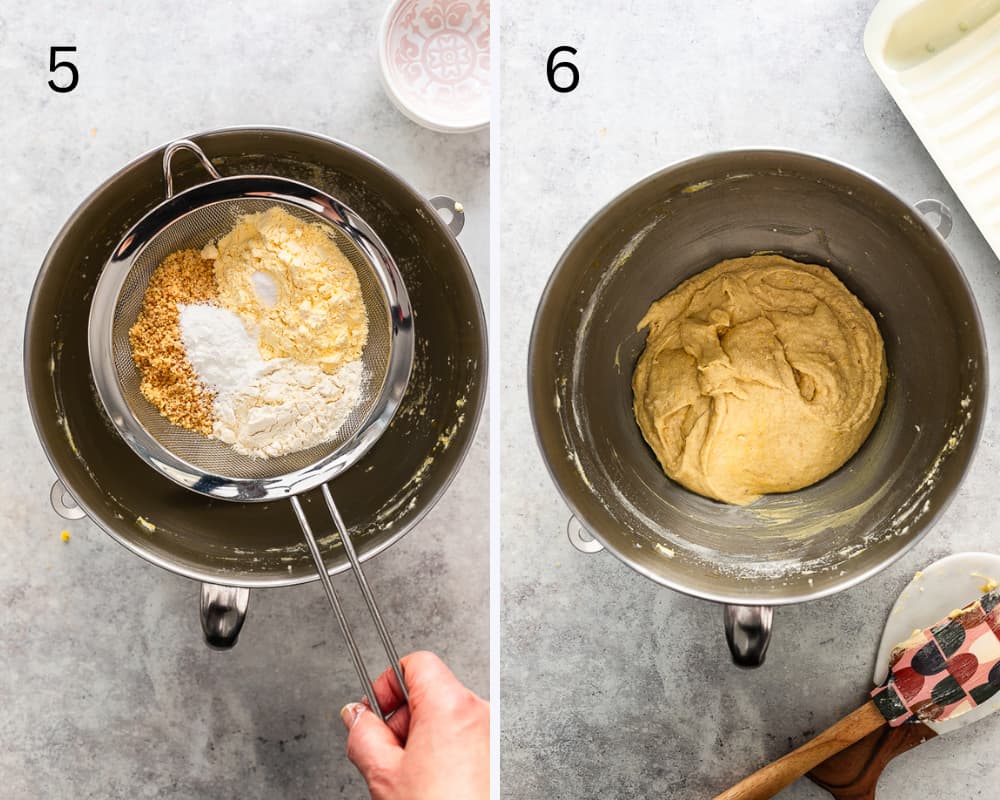 5

6